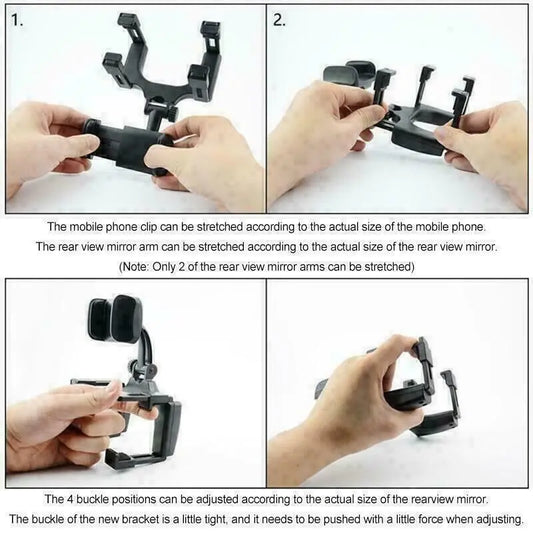 1.

2.

The mobile phone clip can be stretched according to the actual size of the mobile phone.
The rear view mirror arm can be stretched according to the actual size of the rear view mirror.
(Note: Only 2 of the rear view mirror arms can be stretched)

The 4 buckle positions can be adjusted according to the actual size of the rearview mirror.
The buckle of the new bracket is a little tight, and it needs to be pushed with a little force when adjusting.