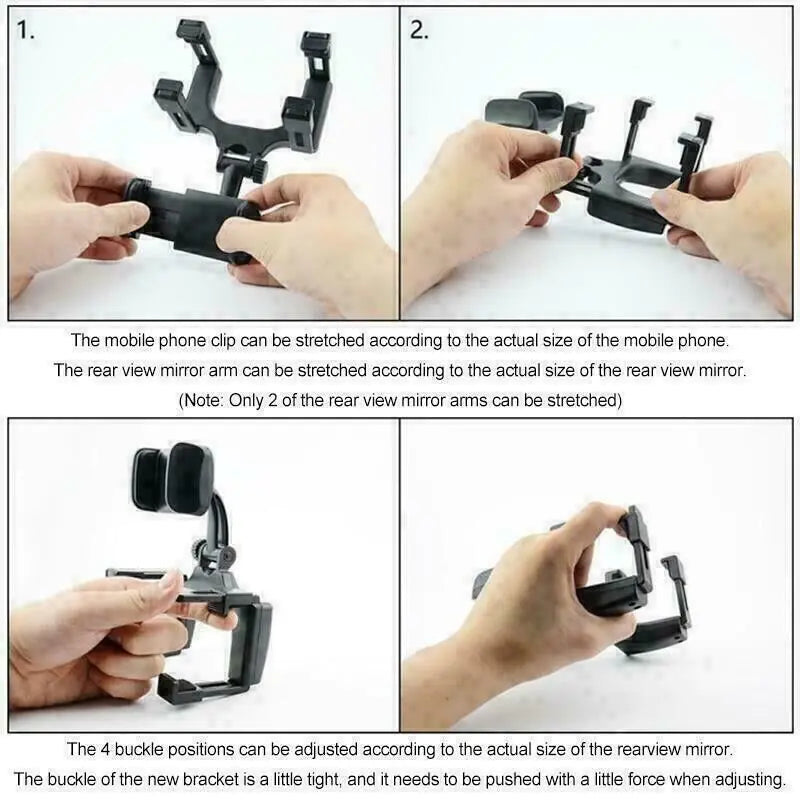 1.

2.

The mobile phone clip can be stretched according to the actual size of the mobile phone.
The rear view mirror arm can be stretched according to the actual size of the rear view mirror.
(Note: Only 2 of the rear view mirror arms can be stretched)

The 4 buckle positions can be adjusted according to the actual size of the rearview mirror.
The buckle of the new bracket is a little tight, and it needs to be pushed with a little force when adjusting.